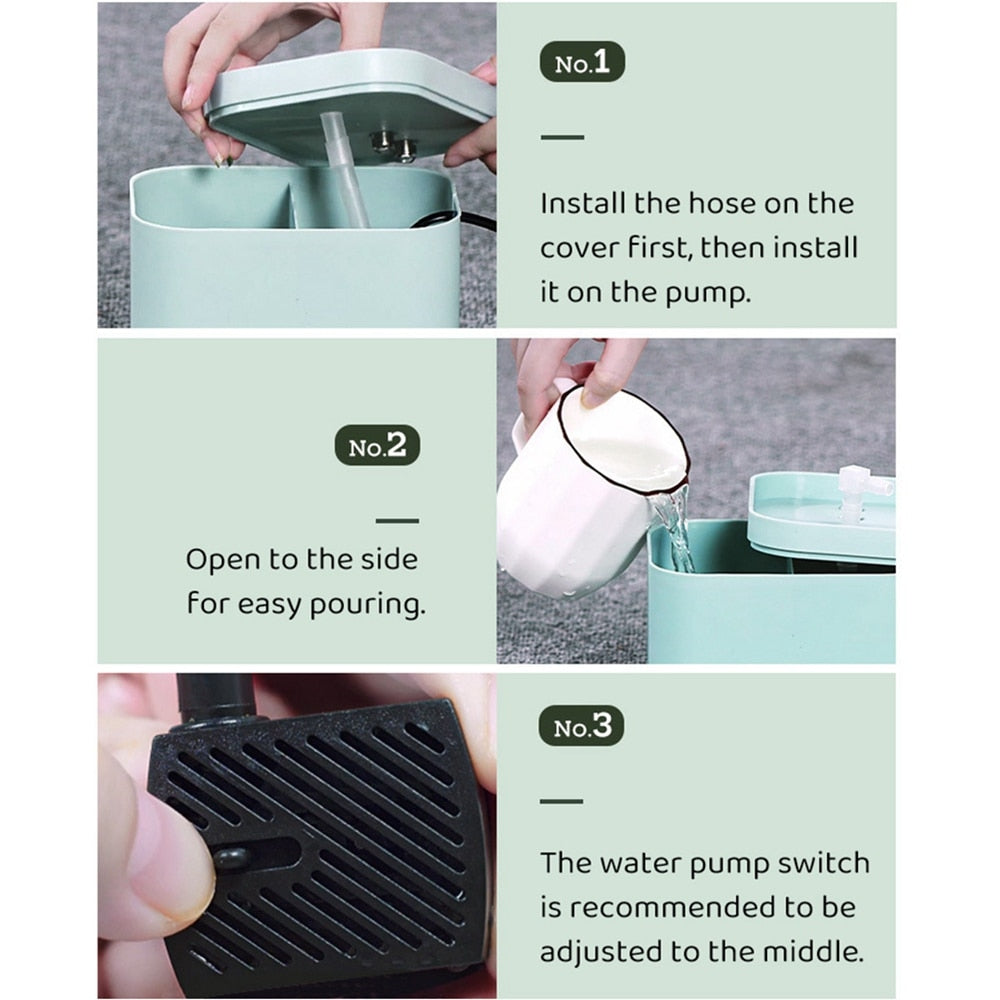 No.1

Install the hose on the cover first, then install it on the pump.

No.2

Open to the side for easy pouring.

No.3

The water pump switch is recommended to be adjusted to the middle.