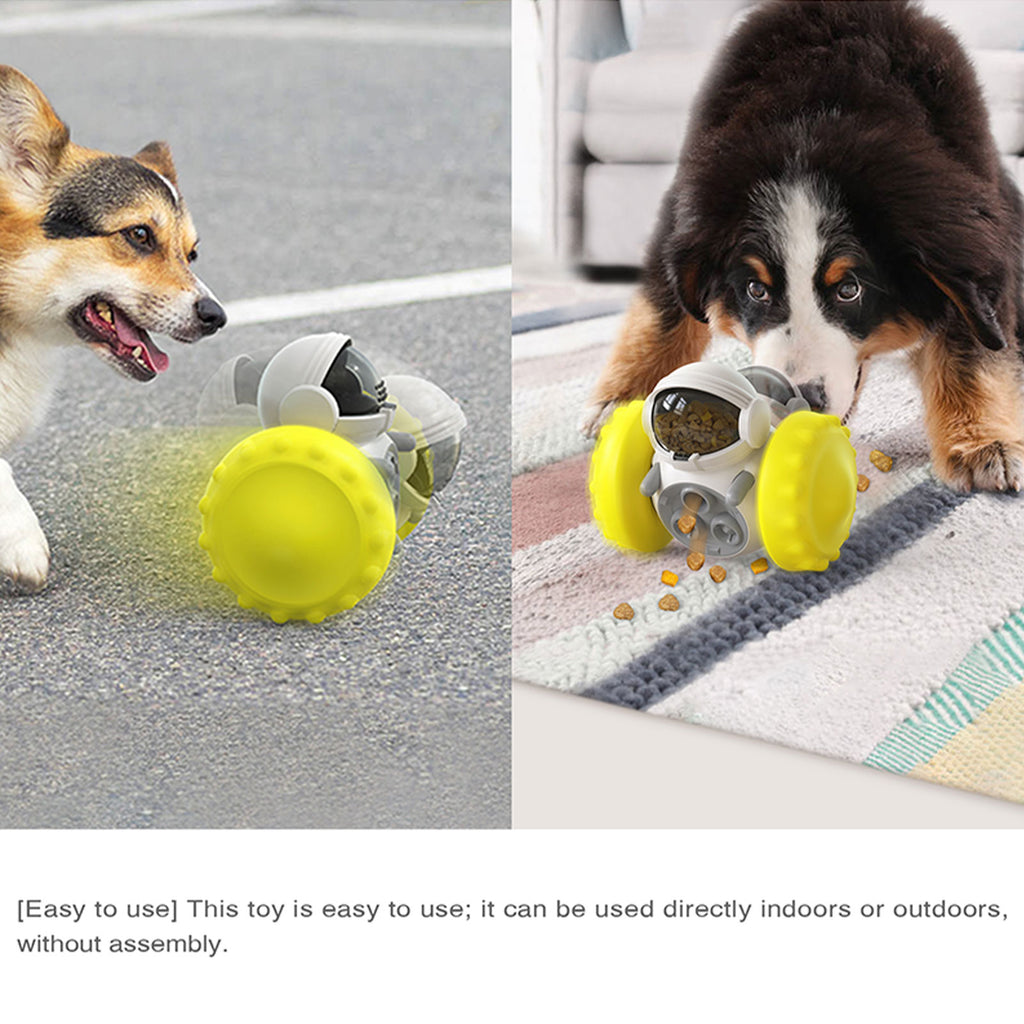 [Easy to use] This toy is easy to use; it can be used directly indoors or outdoors, without assembly.